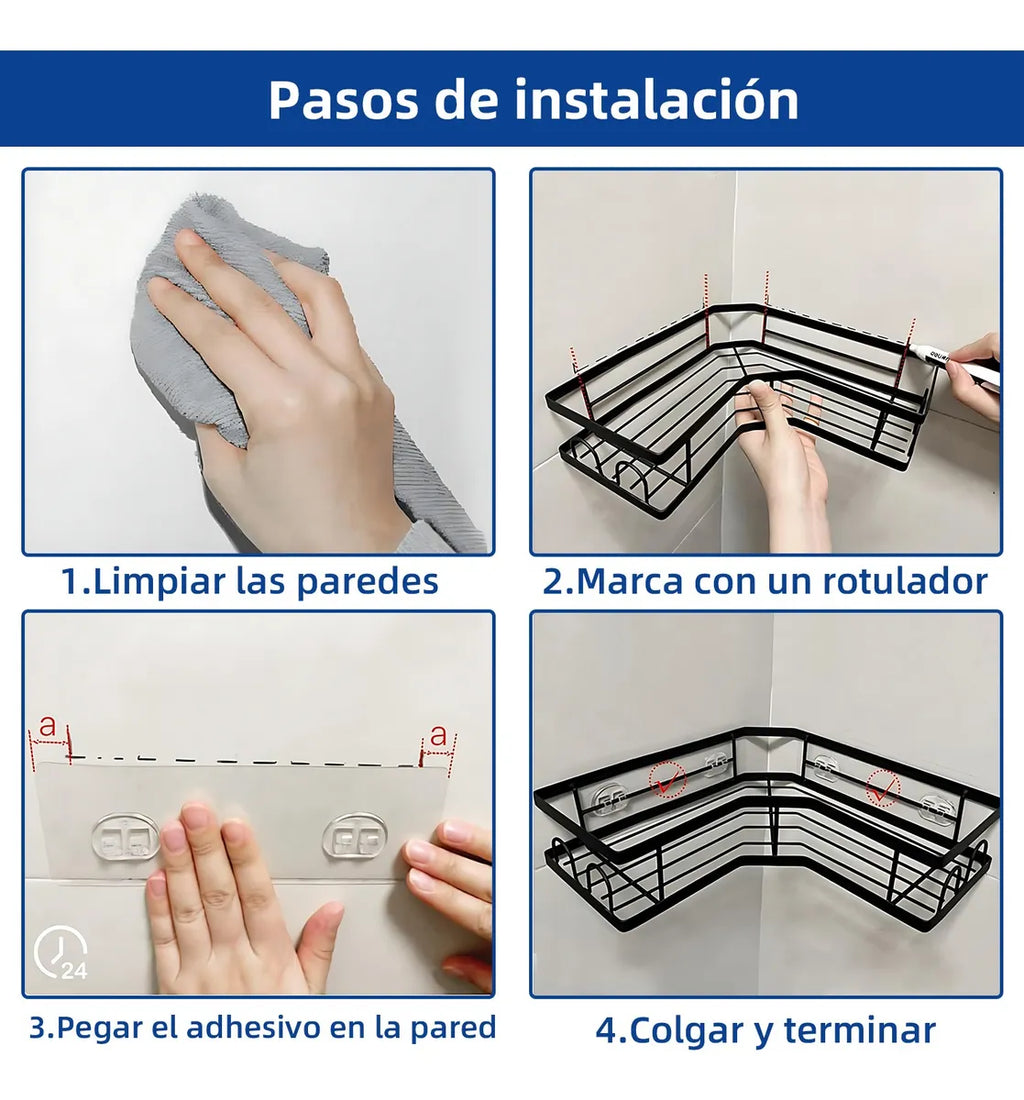 Pasos de instalación

1.Limpiar las paredes

2.Marca con un rotulador

a

a

24

3.Pegar el adhesivo en la pared

4.Colgar y terminar