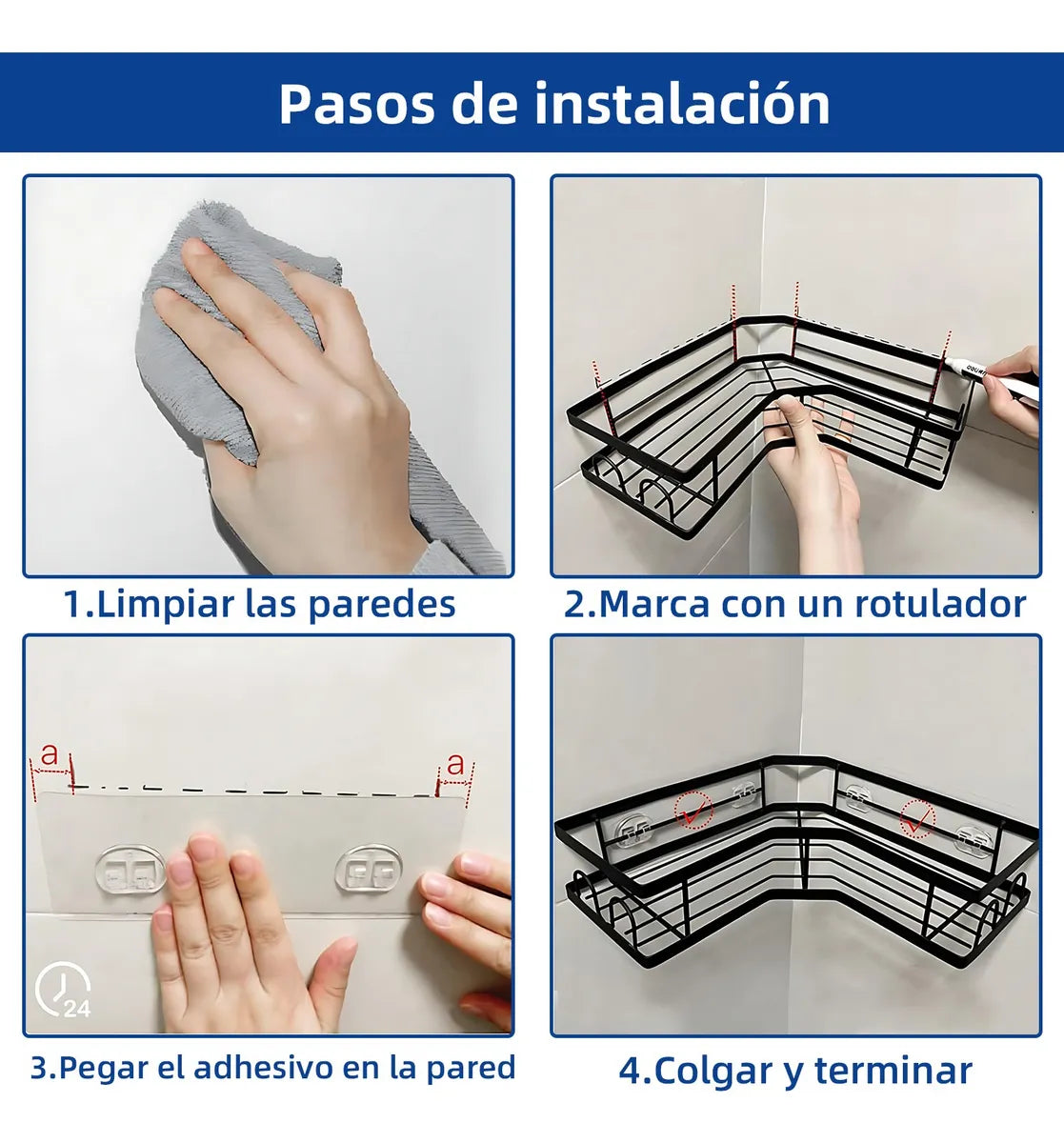 Pasos de instalación

1.Limpiar las paredes

2.Marca con un rotulador

a

a

24

3.Pegar el adhesivo en la pared

4.Colgar y terminar