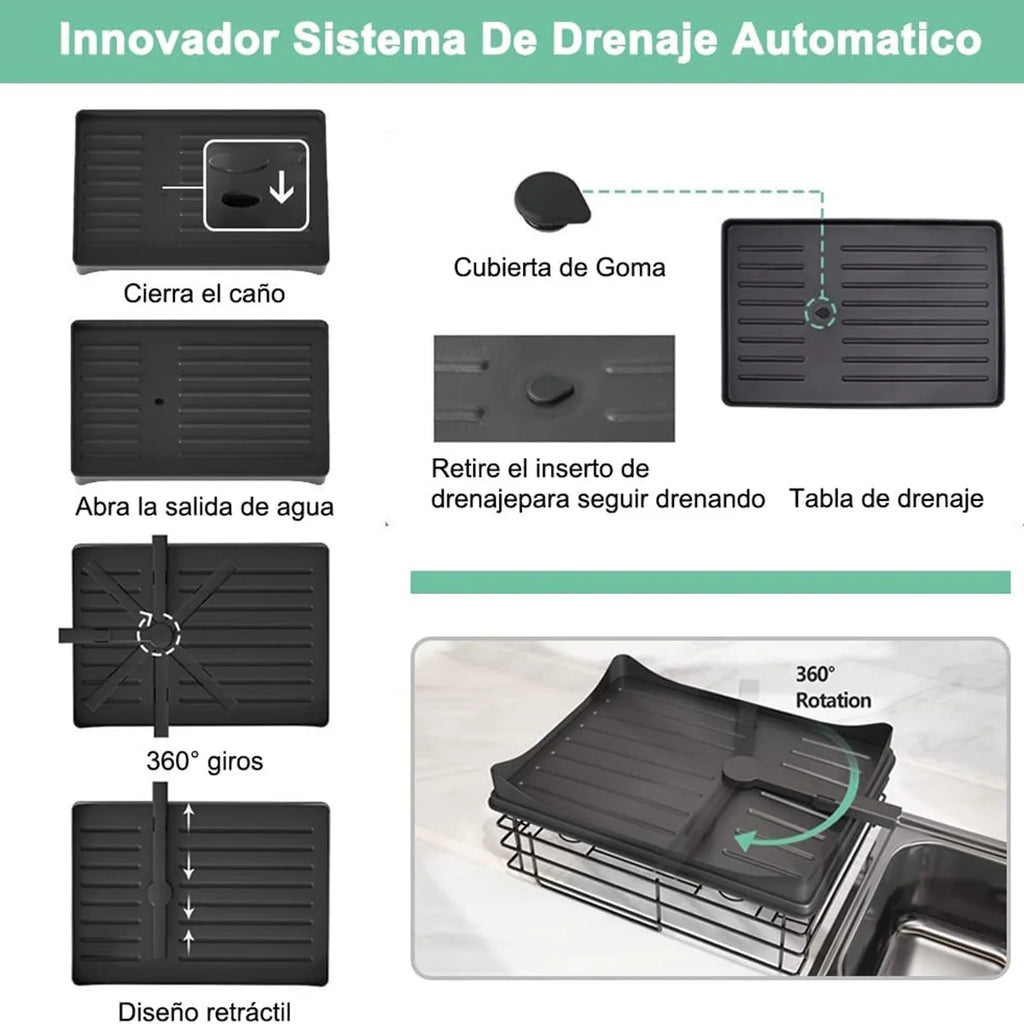 Innovador Sistema De Drenaje Automatico

Cierra el caño

Abra la salida de agua

360° giros

Diseño retráctil

Cubierta de Goma

Retire el inserto de drenajepara seguir drenando

Tabla de drenaje

360° Rotation