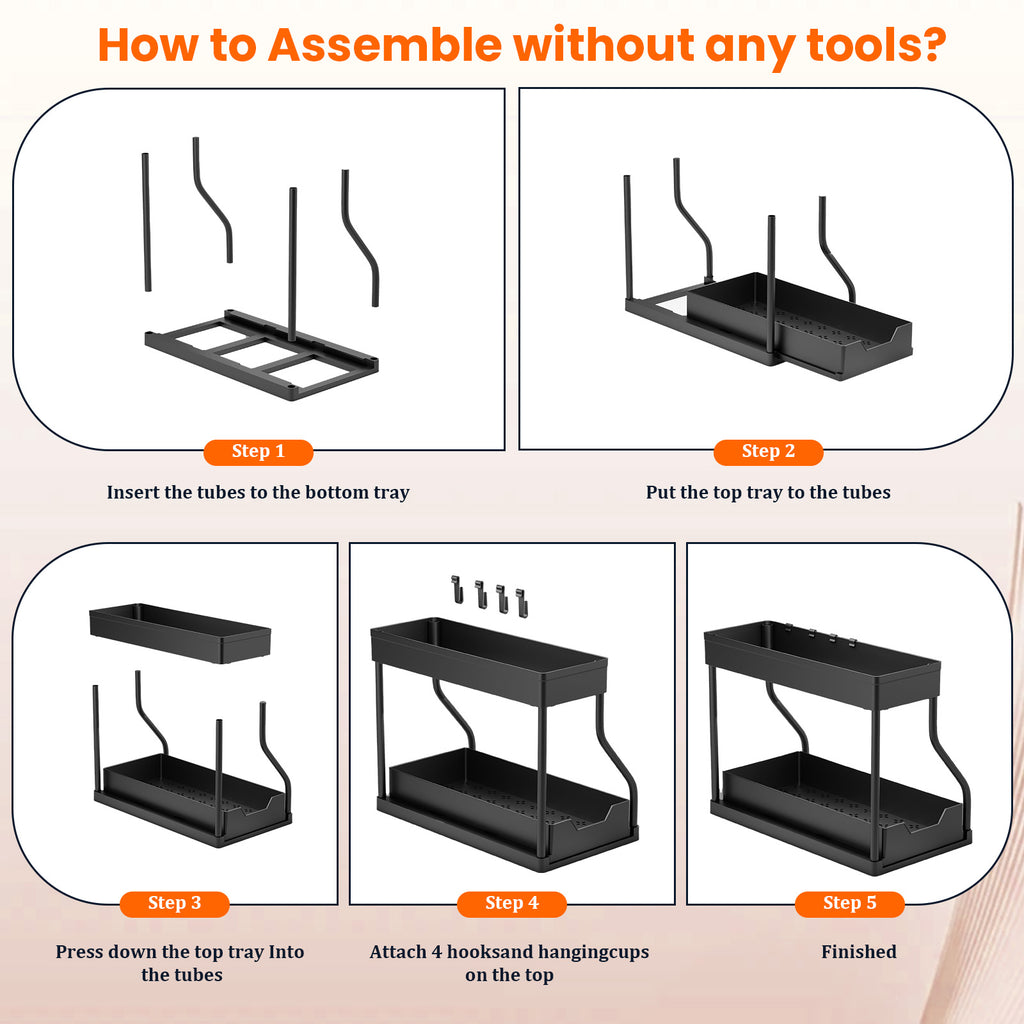 How to Assemble without any tools?

Step 1

Insert the tubes to the bottom tray

Step 2

Put the top tray to the tubes

Step 3

Press down the top tray Into the tubes

Step 4

Attach 4 hooksand hangingcups on the top

Step 5

Finished